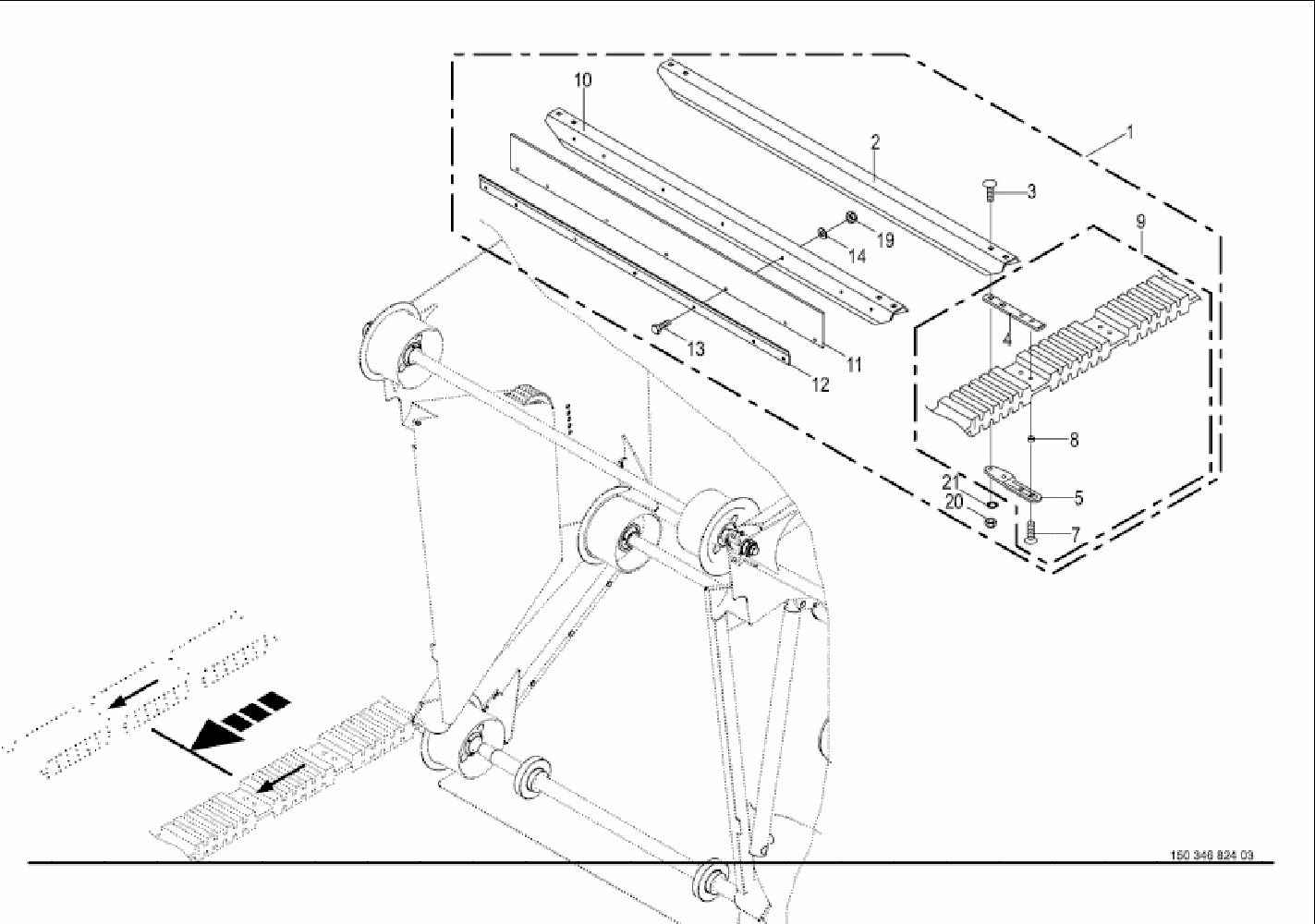 10
2
1
3
9
19
14
4
13
11
12
8
21
20
5
7
150 346 824 03